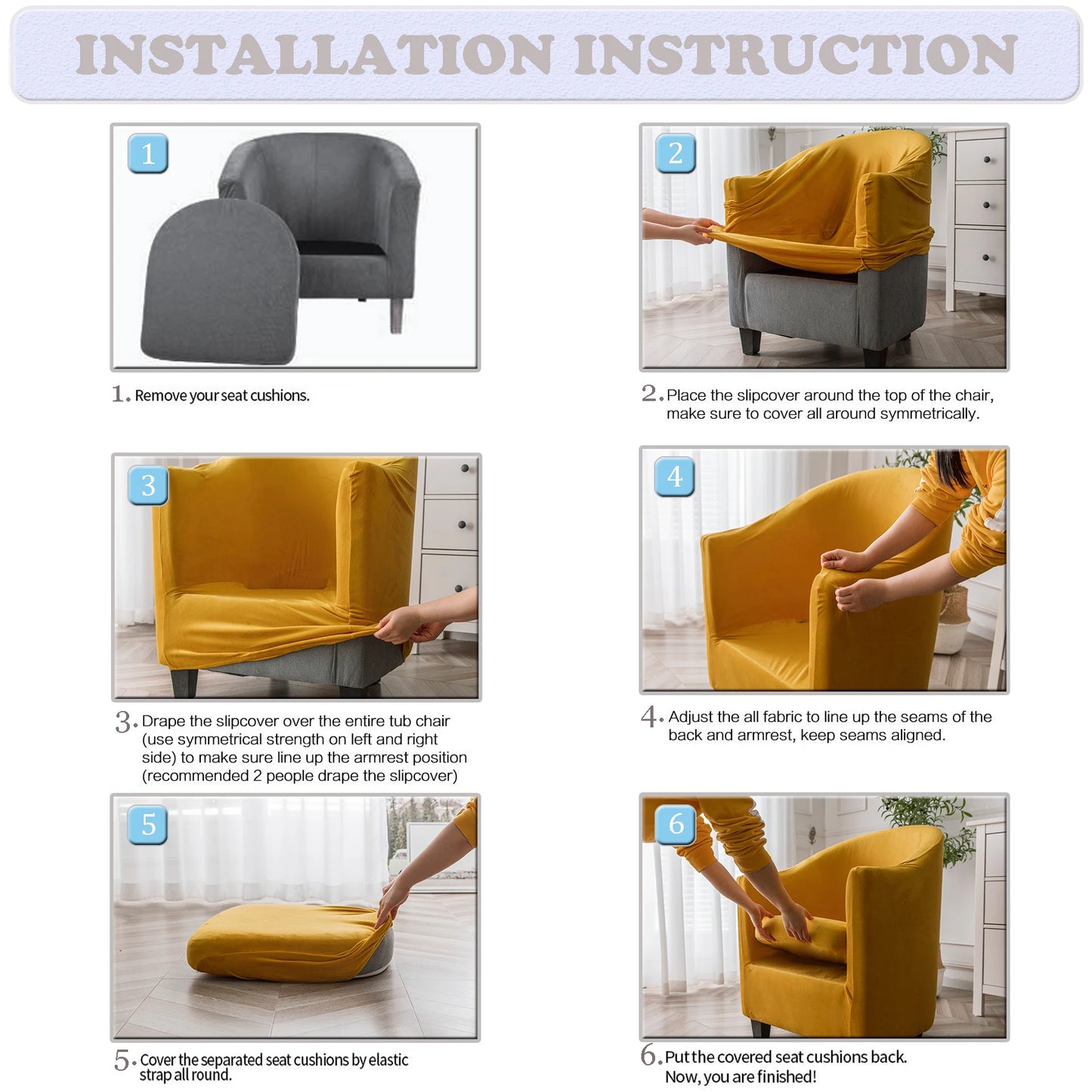 INSTALLATION INSTRUCTION

1

1. Remove your seat cushions.

2

2. Place the slipcover around the top of the chair, make sure to cover all around symmetrically.

3

3. Drape the slipcover over the entire tub chair (use symmetrical strength on left and right side) to make sure line up the armrest position (recommended 2 people drape the slipcover)

4

4. Adjust the all fabric to line up the seams of the back and armrest, keep seams aligned.

5

5. Cover the separated seat cushions by elastic strap all round.

6

6. Put the covered seat cushions back. Now, you are finished!